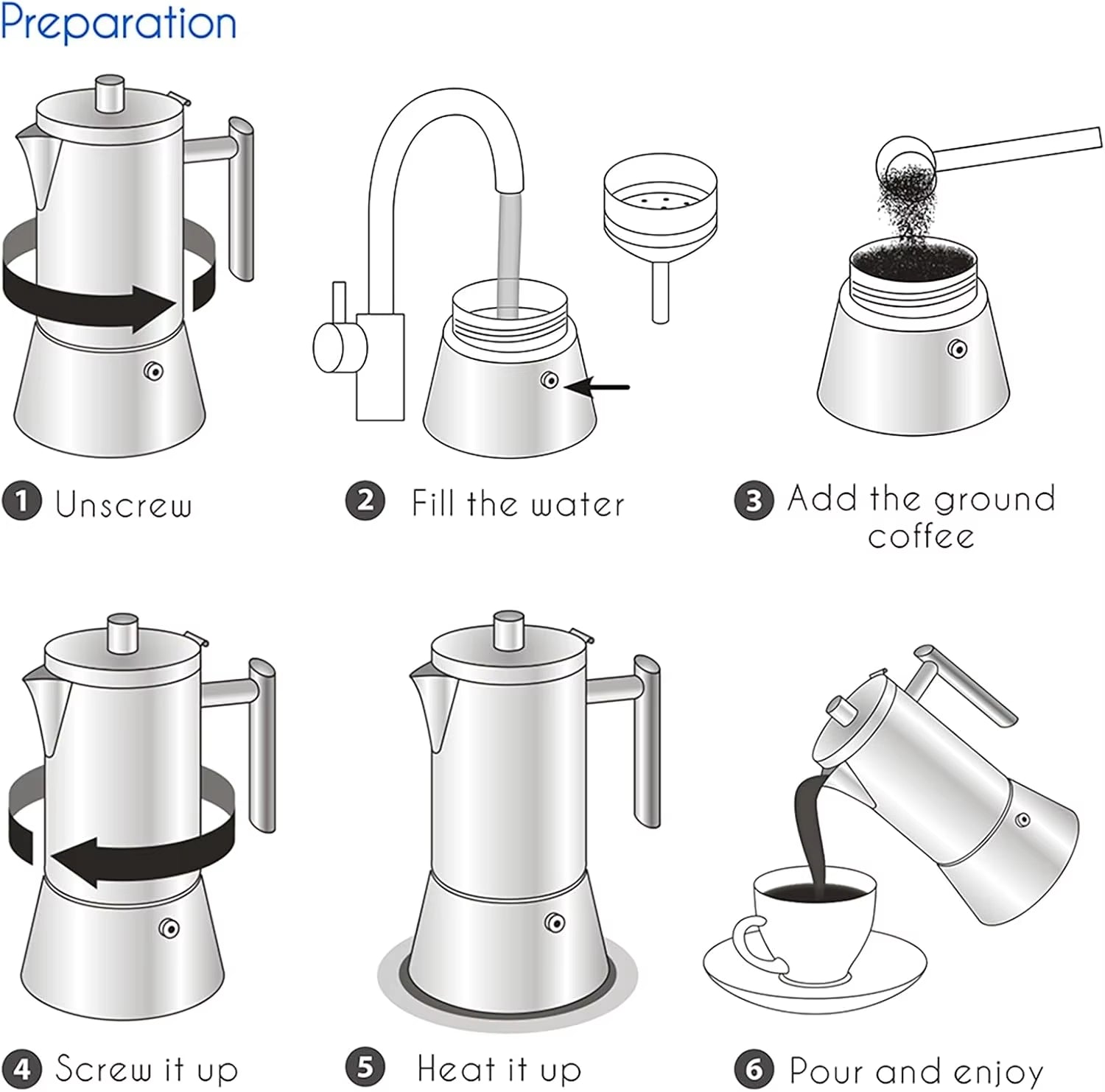 Preparation

1 Unscrew

2 Fill the water

3 Add the ground coffee

4 Screw it up

5 Heat it up

6 Pour and enjoy